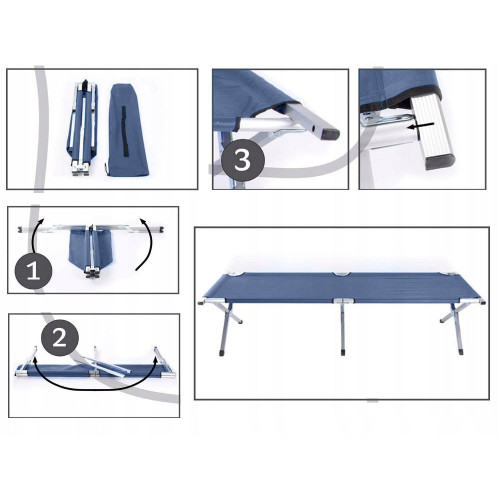 3

1

2